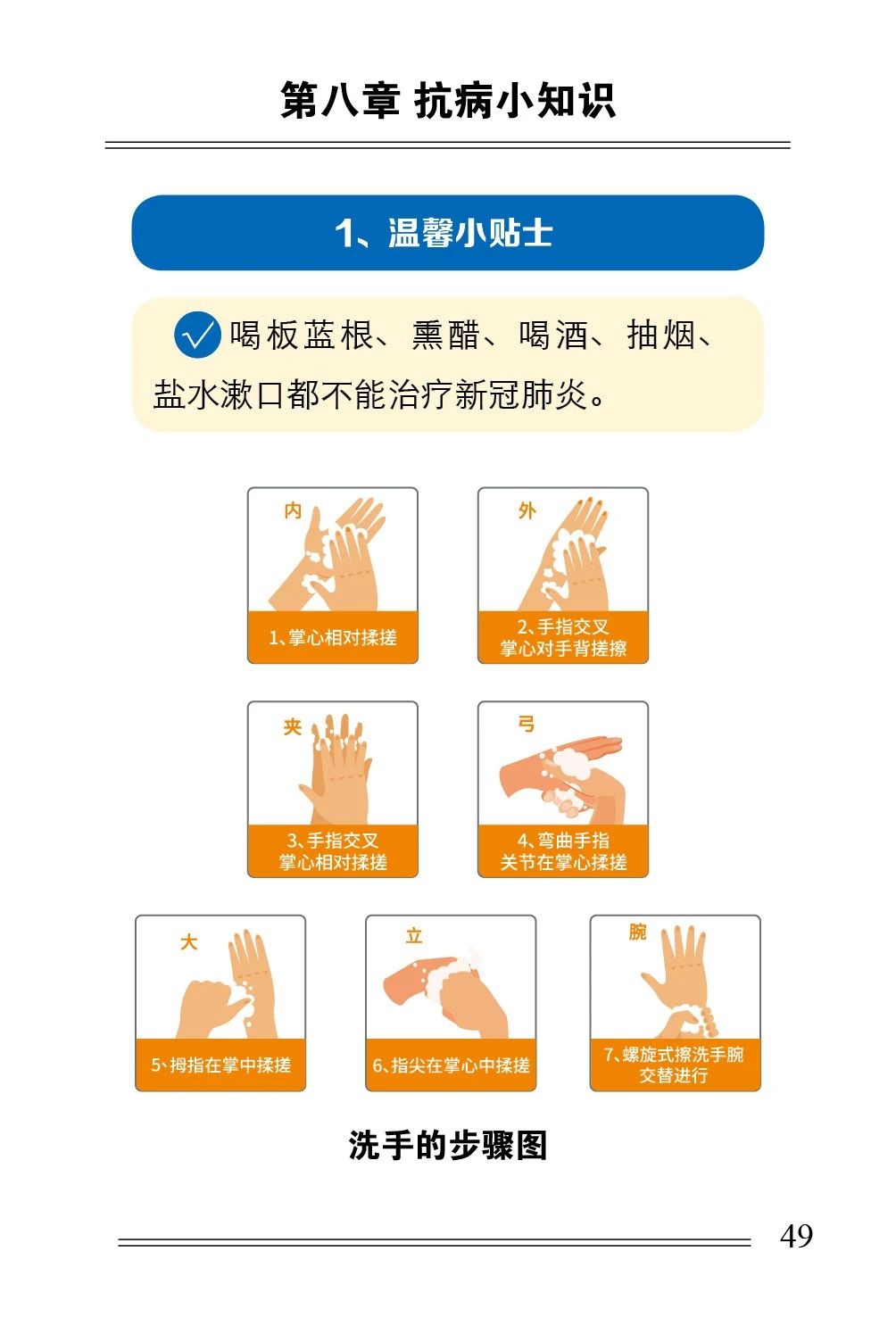 第八章 抗病小知识

1、温馨小贴士

喝板蓝根、熏醋、喝酒、抽烟、盐水漱口都不能治疗新冠肺炎。

内

1、掌心相对揉搓

外

2、手指交叉
掌心对手背搓擦

夹

3、手指交叉
掌心相对揉搓

弓

4、弯曲手指
关节在掌心揉搓

大

5、拇指在掌中揉搓

立

6、指尖在掌心中揉搓

腕

7、螺旋式擦洗手腕
交替进行

洗手的步骤图

49