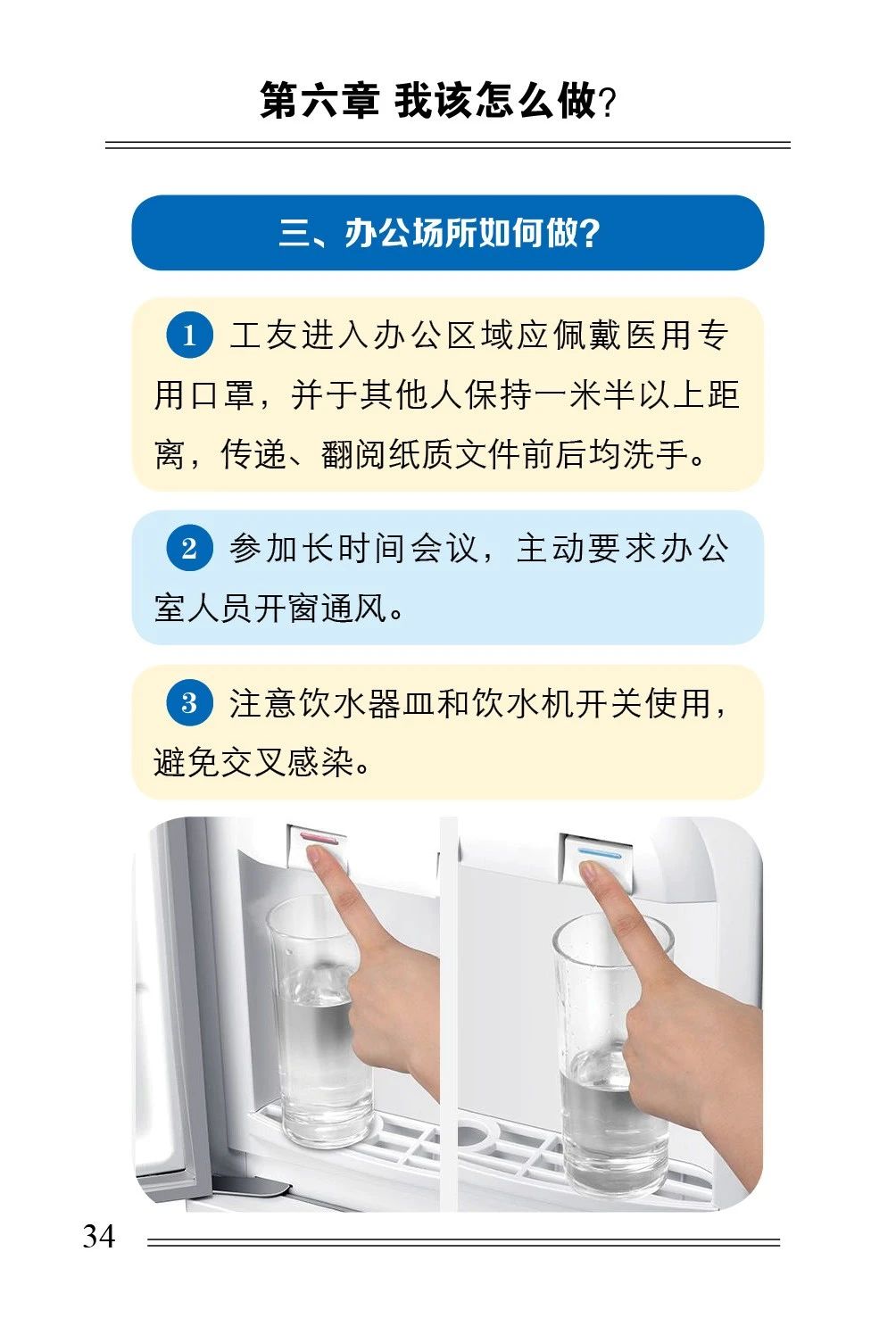 第六章 我该怎么做?

三、办公场所如何做?

1 工友进入办公区域应佩戴医用专用口罩，并于其他人保持一米半以上距离，传递、翻阅纸质文件前后均洗手。

2 参加长时间会议，主动要求办公室人员开窗通风。

3 注意饮水器皿和饮水机开关使用，避免交叉感染。

34